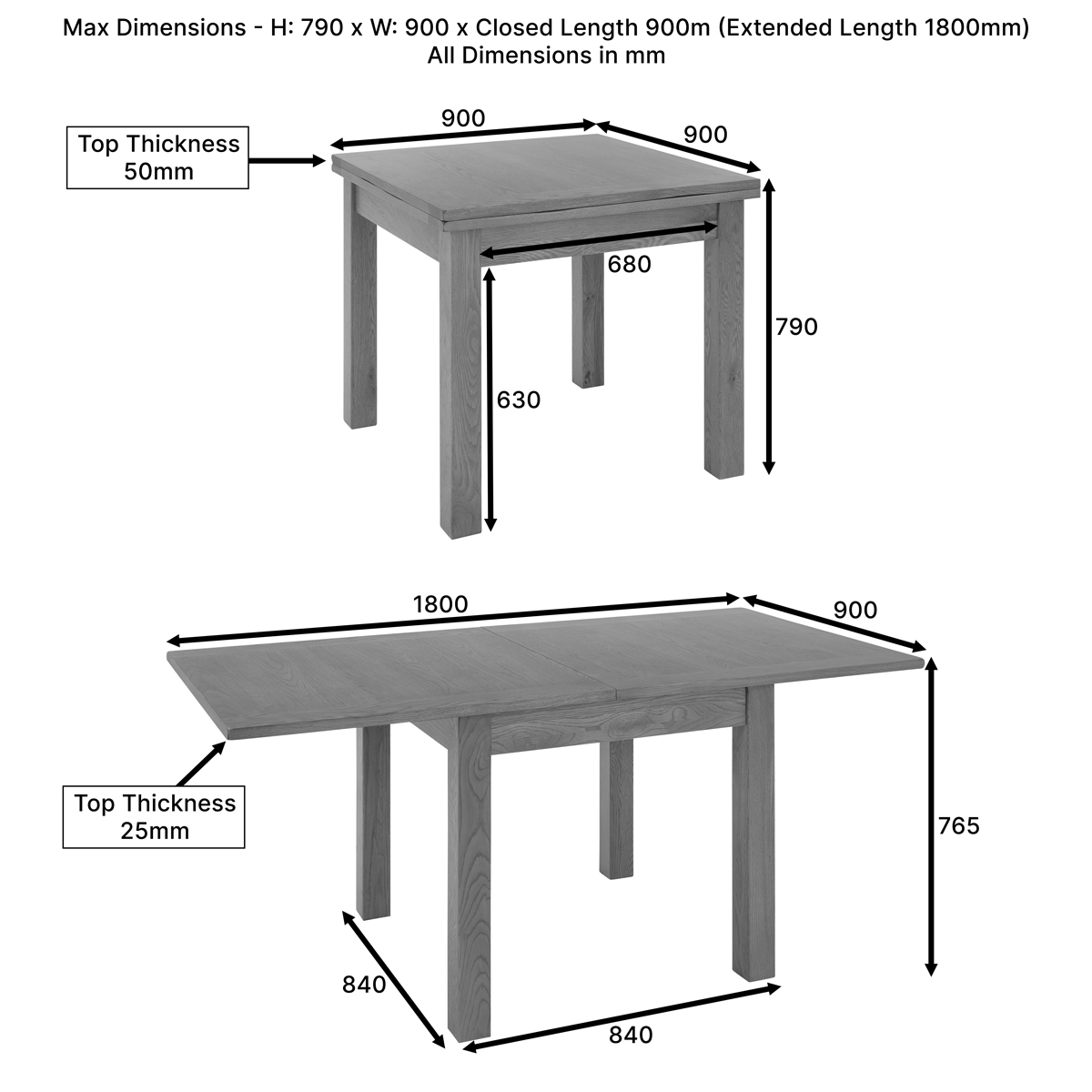 Max Dimensions - H: 790 x W: 900 x Closed Length 900m (Extended Length 1800mm)
All Dimensions in mm

Top Thickness 50mm

900

900

680

790

630

1800

900

Top Thickness 25mm

765

840

840