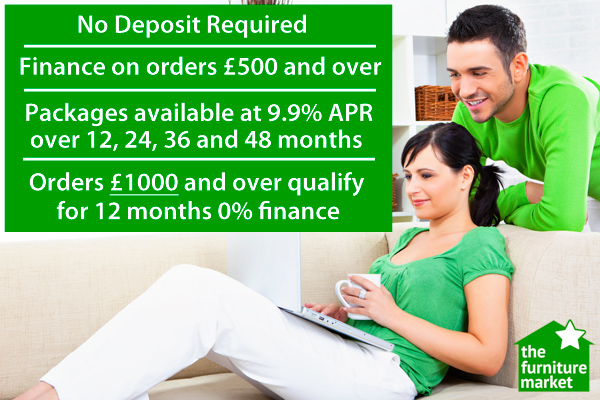 No Deposit Required

Finance on orders £500 and over

Packages available at 9.9% APR over 12, 24, 36 and 48 months

Orders £1000 and over qualify for 12 months 0% finance

the furniture market