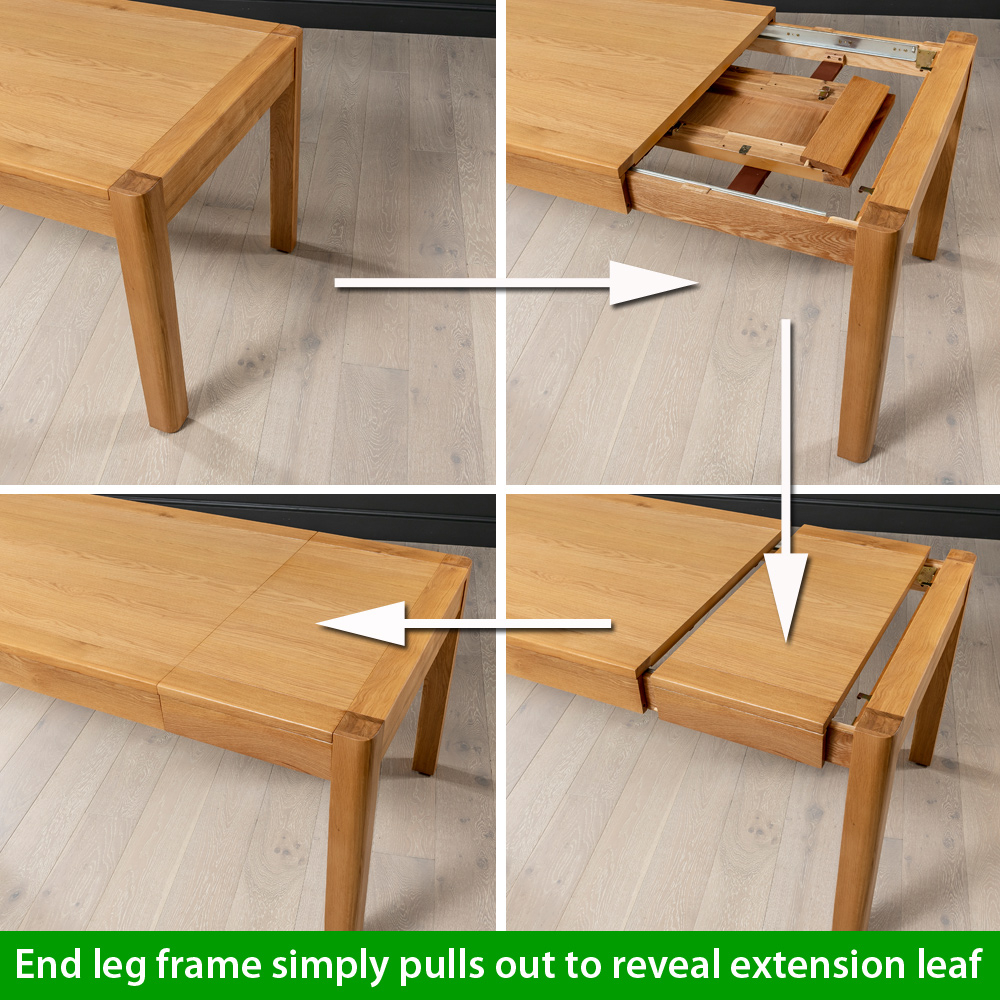 End leg frame simply pulls out to reveal extension leaf