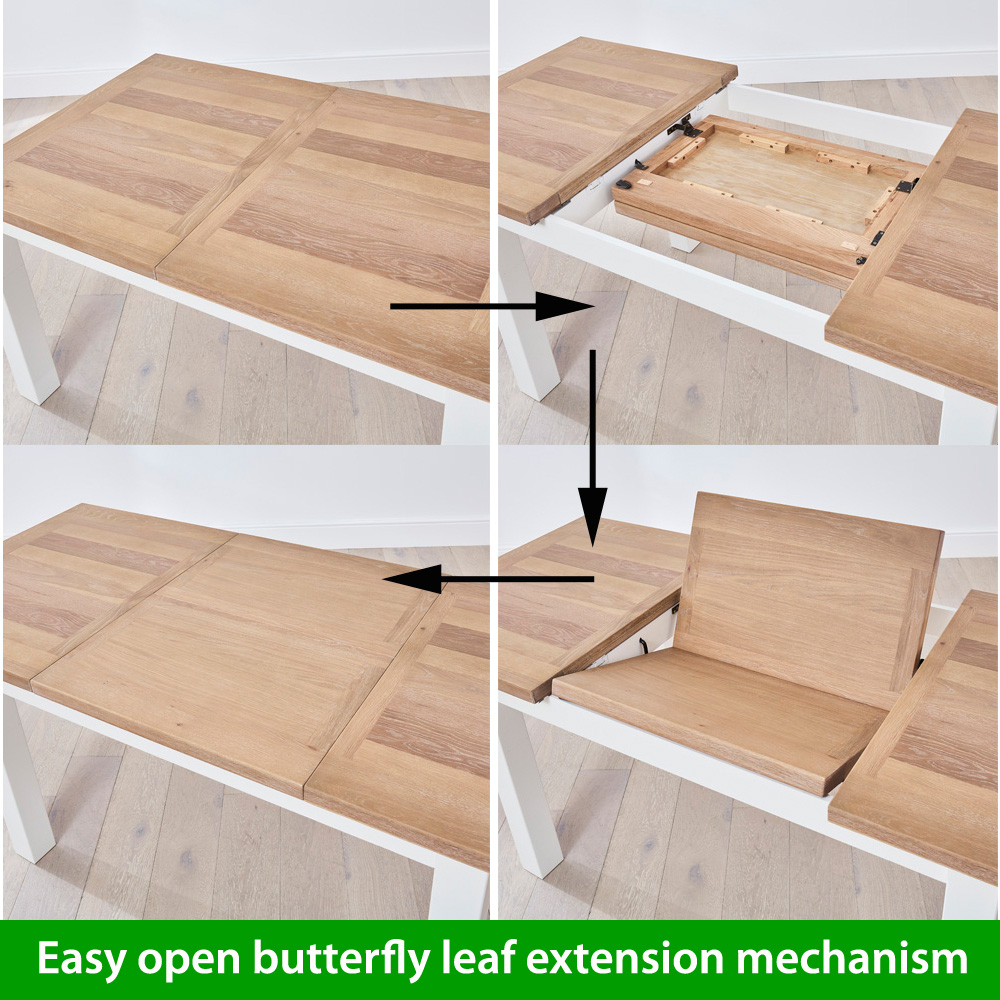 Easy open butterfly leaf extension mechanism