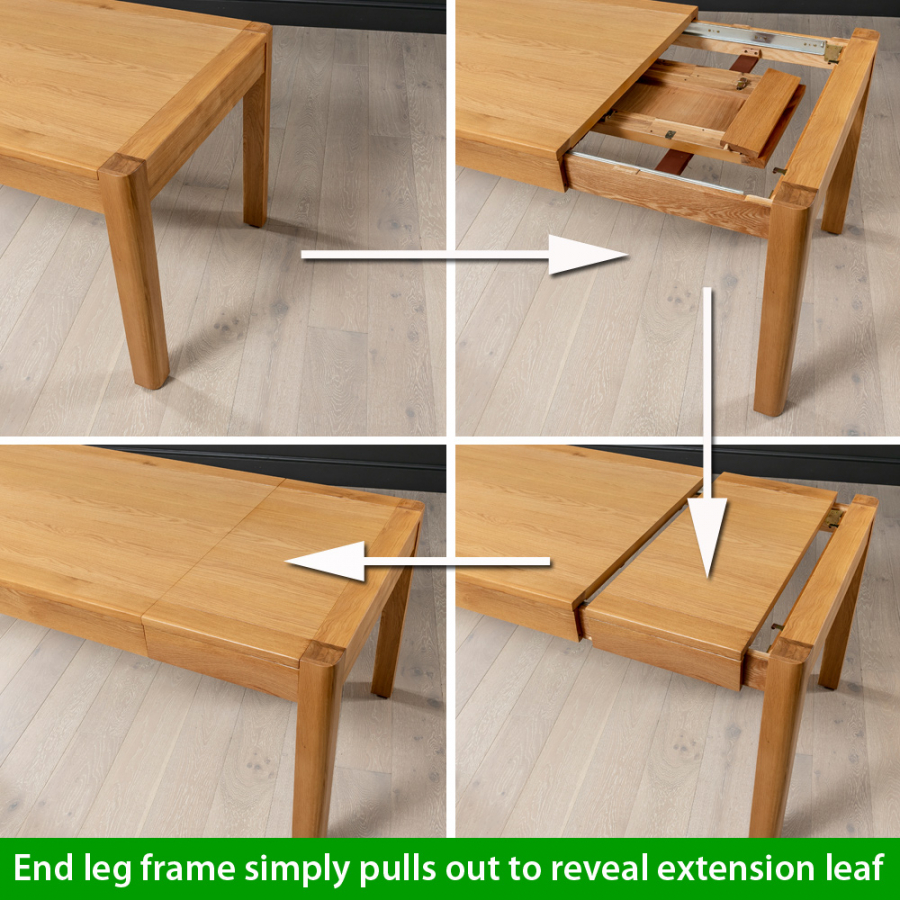 End leg frame simply pulls out to reveal extension leaf